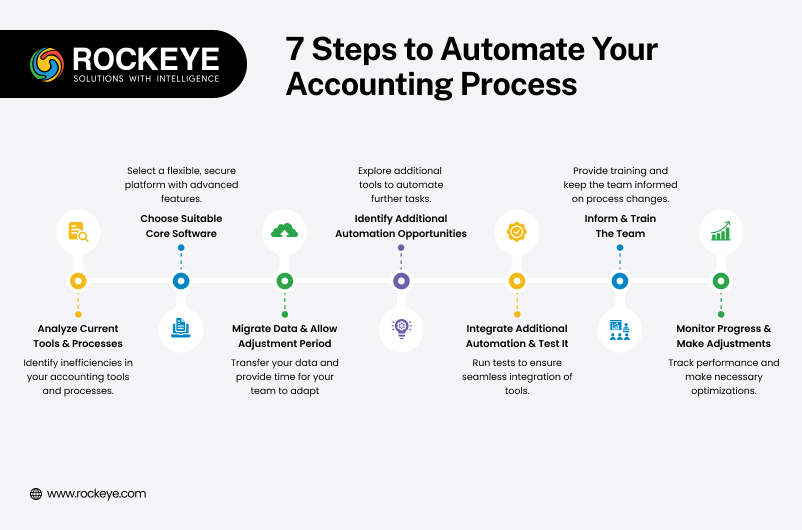 ROCKEYE
SOLUTIONS WITH INTELLIGENCE

7 Steps to Automate Your Accounting Process

Analyze Current Tools & Processes
Identify inefficiencies in your accounting tools and processes.

Select a flexible, secure platform with advanced features.
Choose Suitable Core Software

Migrate Data & Allow Adjustment Period
Transfer your data and provide time for your team to adapt

Explore additional tools to automate further tasks.
Identify Additional Automation Opportunities

Integrate Additional Automation & Test It
Run tests to ensure seamless integration of tools.

Provide training and keep the team informed on process changes.
Inform & Train The Team

Monitor Progress & Make Adjustments
Track performance and make necessary optimizations.

www.rockeye.com