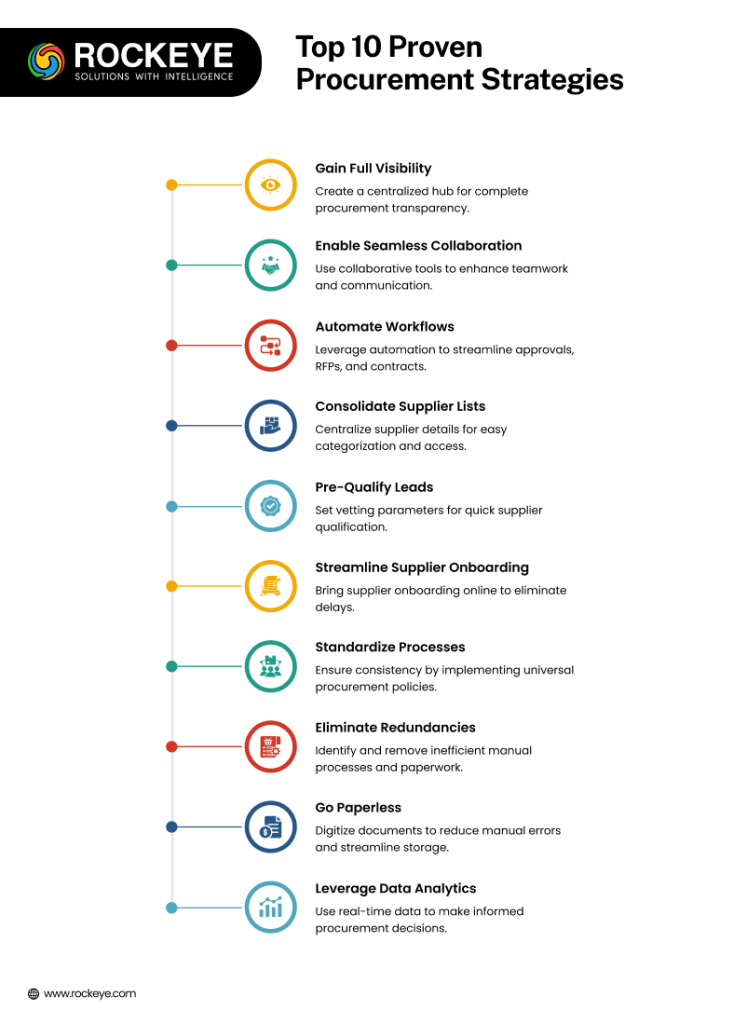 ROCKEYE
SOLUTIONS WITH INTELLIGENCE

Top 10 Proven Procurement Strategies

Gain Full Visibility
Create a centralized hub for complete procurement transparency.

Enable Seamless Collaboration
Use collaborative tools to enhance teamwork and communication.

Automate Workflows
Leverage automation to streamline approvals, RFPs, and contracts.

Consolidate Supplier Lists
Centralize supplier details for easy categorization and access.

Pre-Qualify Leads
Set vetting parameters for quick supplier qualification.

Streamline Supplier Onboarding
Bring supplier onboarding online to eliminate delays.

Standardize Processes
Ensure consistency by implementing universal procurement policies.

Eliminate Redundancies
Identify and remove inefficient manual processes and paperwork.

Go Paperless
Digitize documents to reduce manual errors and streamline storage.

Leverage Data Analytics
Use real-time data to make informed procurement decisions.

www.rockeye.com