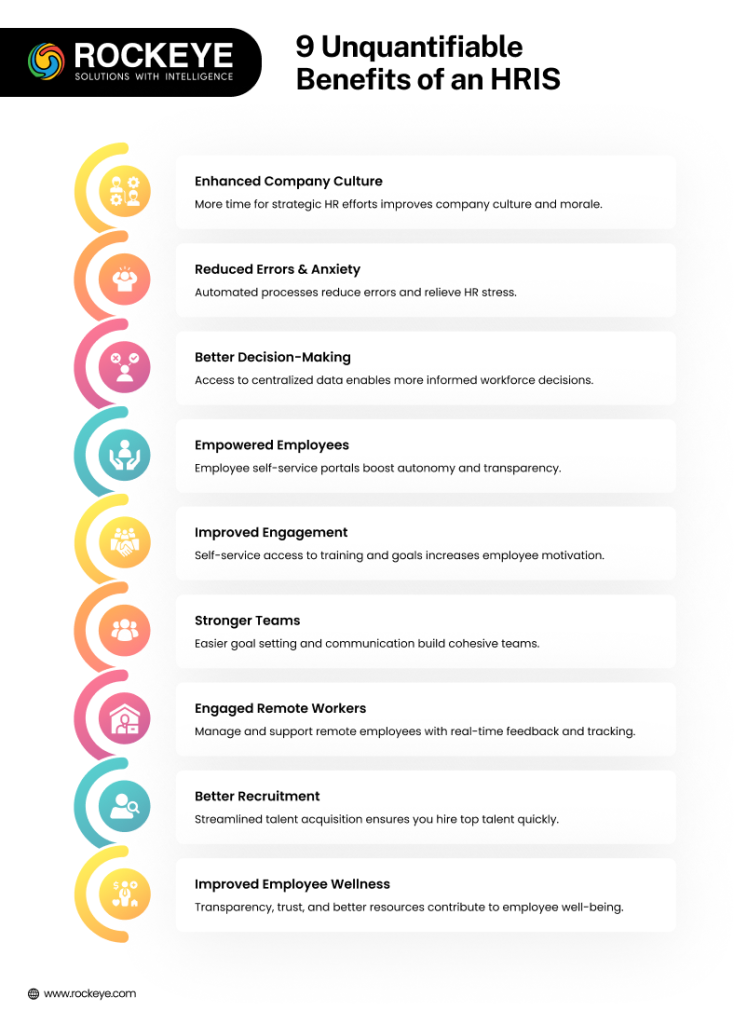 ROCKEYE
SOLUTIONS WITH INTELLIGENCE

9 Unquantifiable Benefits of an HRIS

Enhanced Company Culture
More time for strategic HR efforts improves company culture and morale.

Reduced Errors & Anxiety
Automated processes reduce errors and relieve HR stress.

Better Decision-Making
Access to centralized data enables more informed workforce decisions.

Empowered Employees
Employee self-service portals boost autonomy and transparency.

Improved Engagement
Self-service access to training and goals increases employee motivation.

Stronger Teams
Easier goal setting and communication build cohesive teams.

Engaged Remote Workers
Manage and support remote employees with real-time feedback and tracking.

Better Recruitment
Streamlined talent acquisition ensures you hire top talent quickly.

Improved Employee Wellness
Transparency, trust, and better resources contribute to employee well-being.

www.rockeye.com