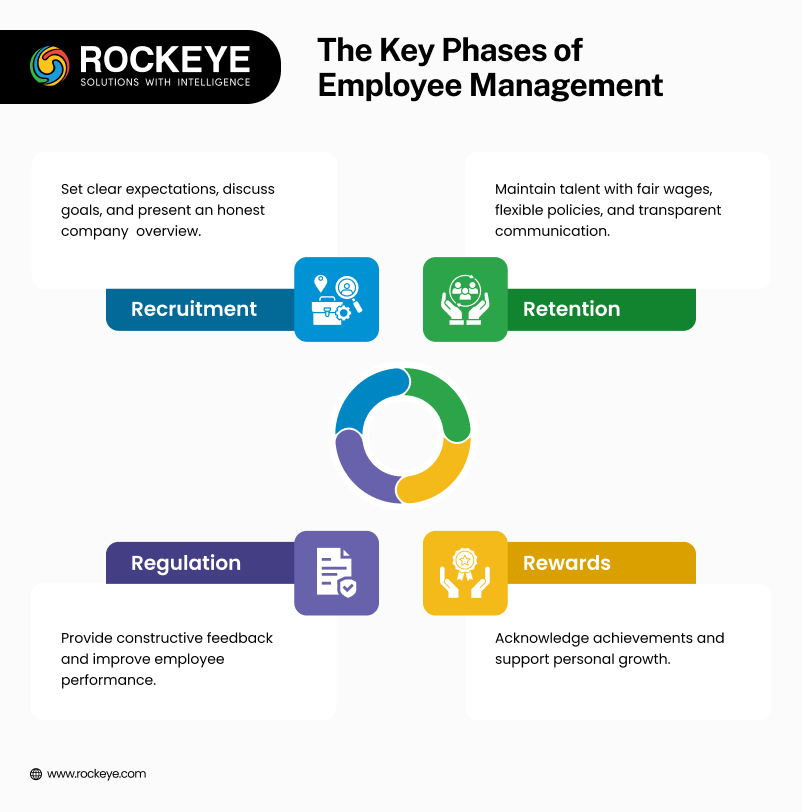 ROCKEYE
SOLUTIONS WITH INTELLIGENCE

The Key Phases of Employee Management

Set clear expectations, discuss goals, and present an honest company overview.

Recruitment

Maintain talent with fair wages, flexible policies, and transparent communication.

Retention

Regulation

Provide constructive feedback and improve employee performance.

Rewards

Acknowledge achievements and support personal growth.

www.rockeye.com