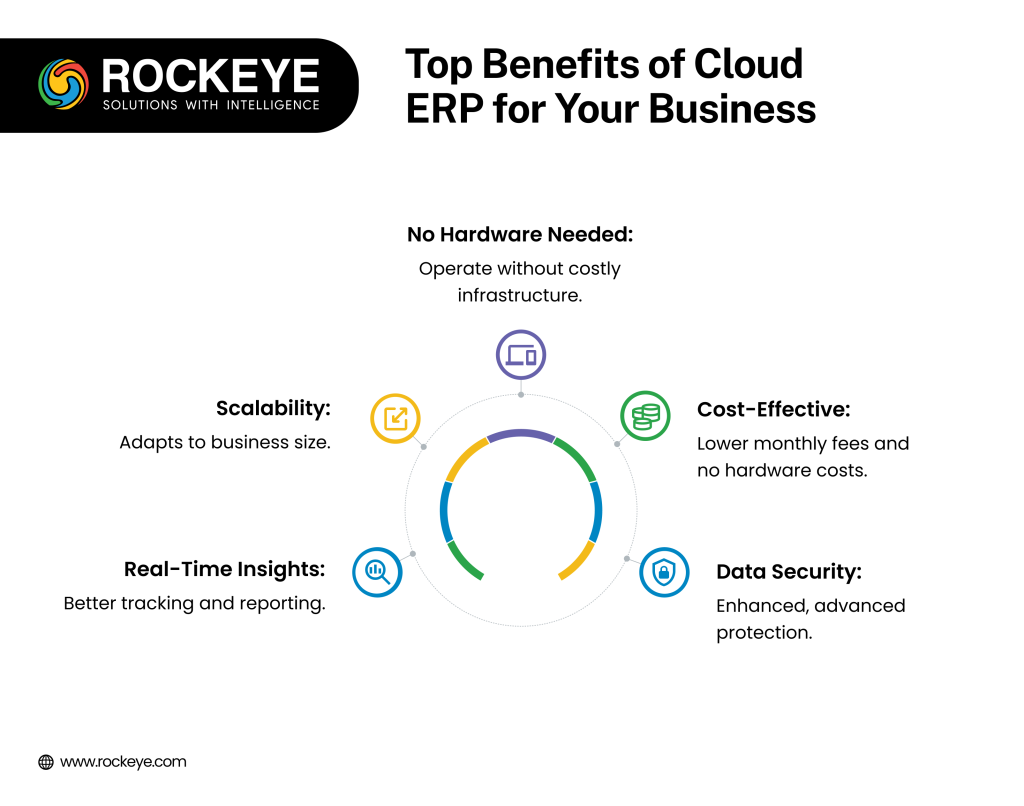 ROCKEYE
SOLUTIONS WITH INTELLIGENCE

Top Benefits of Cloud ERP for Your Business

No Hardware Needed:
Operate without costly infrastructure.

Scalability:
Adapts to business size.

Cost-Effective:
Lower monthly fees and no hardware costs.

Real-Time Insights:
Better tracking and reporting.

Data Security:
Enhanced, advanced protection.

www.rockeye.com