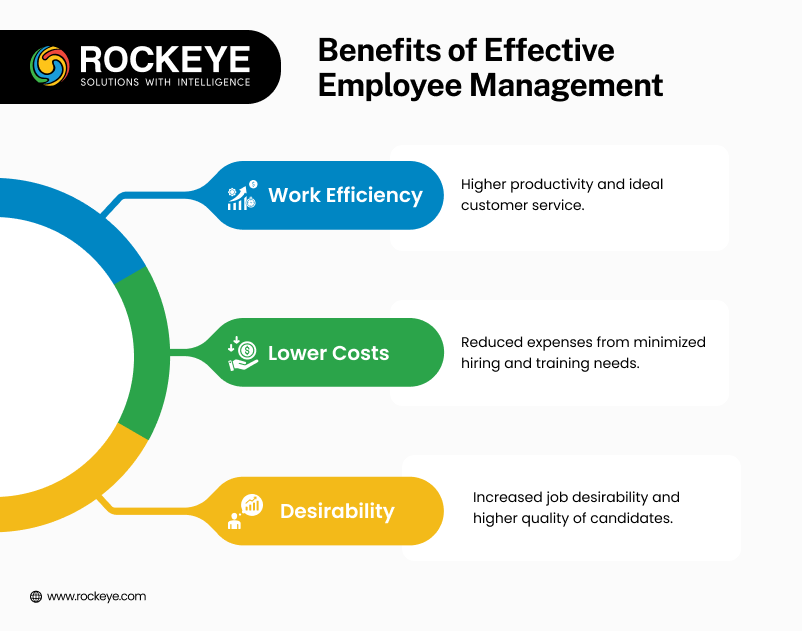 ROCKEYE
SOLUTIONS WITH INTELLIGENCE

Benefits of Effective Employee Management

Work Efficiency

Higher productivity and ideal customer service.

Lower Costs

Reduced expenses from minimized hiring and training needs.

Desirability

Increased job desirability and higher quality of candidates.

www.rockeye.com