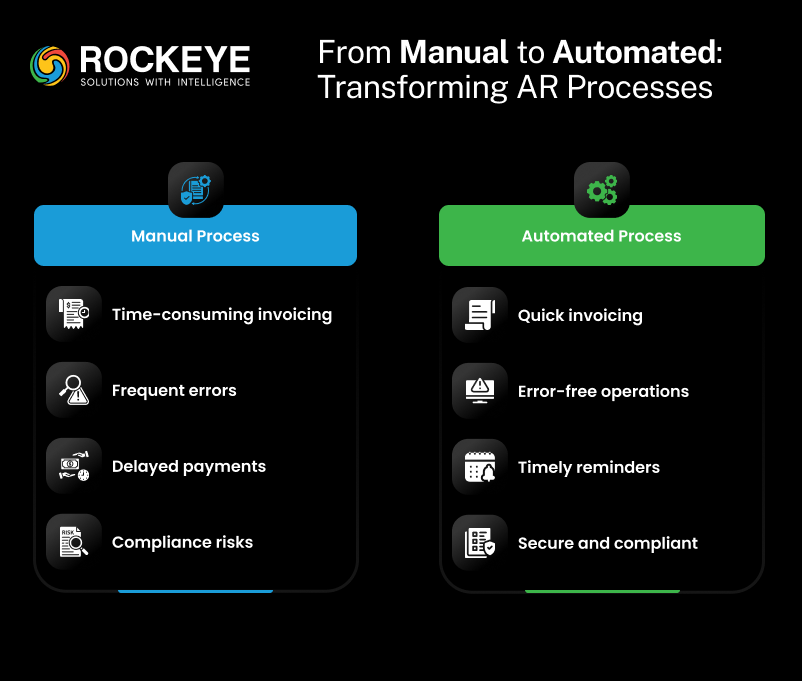 ROCKEYE
SOLUTIONS WITH INTELLIGENCE

From Manual to Automated: Transforming AR Processes

Manual Process

Time-consuming invoicing

Frequent errors

Delayed payments

RISK

Compliance risks

Automated Process

Quick invoicing

Error-free operations

Timely reminders

Secure and compliant