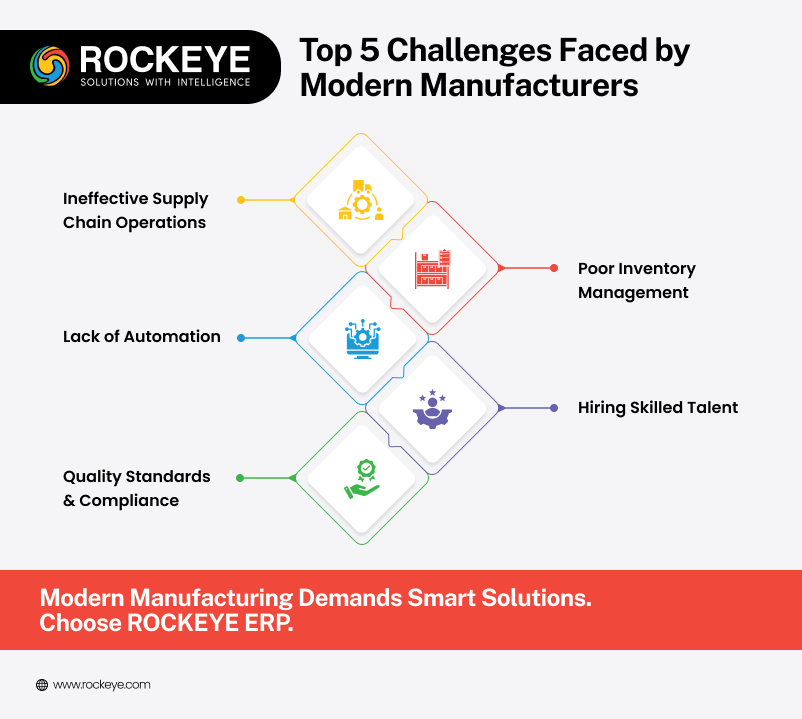 ROCKEYE
SOLUTIONS WITH INTELLIGENCE

Top 5 Challenges Faced by Modern Manufacturers

Ineffective Supply Chain Operations

Poor Inventory Management

Lack of Automation

Hiring Skilled Talent

Quality Standards & Compliance

Modern Manufacturing Demands Smart Solutions. Choose ROCKEYE ERP.

www.rockeye.com