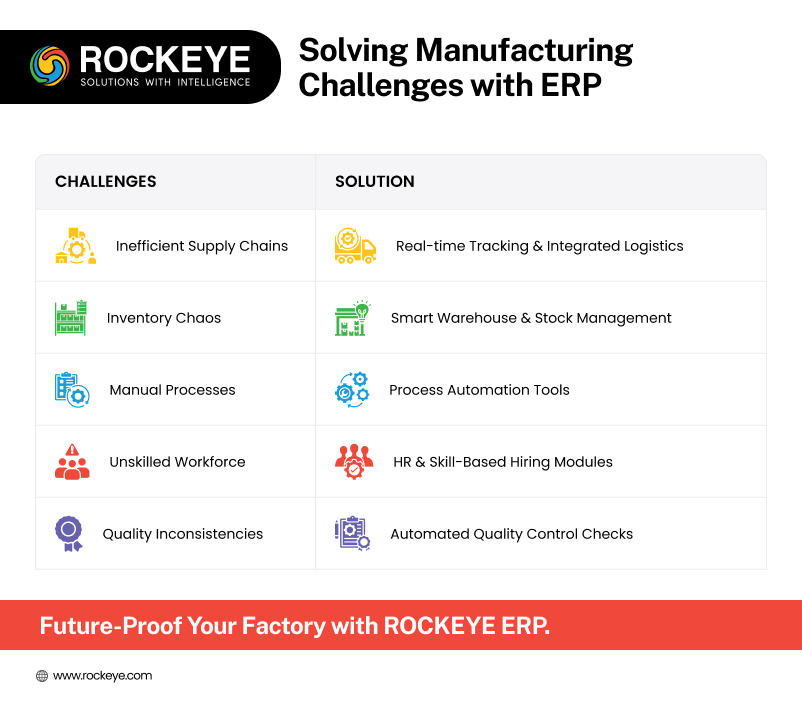 ROCKEYE
SOLUTIONS WITH INTELLIGENCE

Solving Manufacturing Challenges with ERP

| CHALLENGES | SOLUTION |
|---|---|
| Inefficient Supply Chains | Real-time Tracking & Integrated Logistics |
| Inventory Chaos | Smart Warehouse & Stock Management |
| Manual Processes | Process Automation Tools |
| Unskilled Workforce | HR & Skill-Based Hiring Modules |
| Quality Inconsistencies | Automated Quality Control Checks |

Future-Proof Your Factory with ROCKEYE ERP.

www.rockeye.com