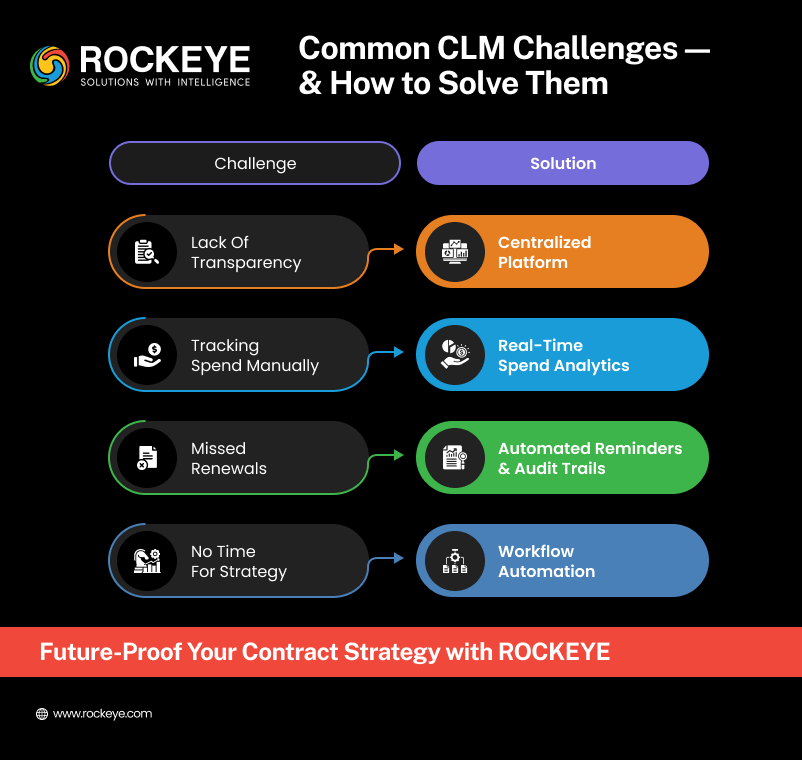 ROCKEYE
SOLUTIONS WITH INTELLIGENCE

Common CLM Challenges — & How to Solve Them

| Challenge | Solution |
|---|---|
| Lack Of Transparency | Centralized Platform |
| Tracking Spend Manually | Real-Time Spend Analytics |
| Missed Renewals | Automated Reminders & Audit Trails |
| No Time For Strategy | Workflow Automation |

Future-Proof Your Contract Strategy with ROCKEYE

www.rockeye.com