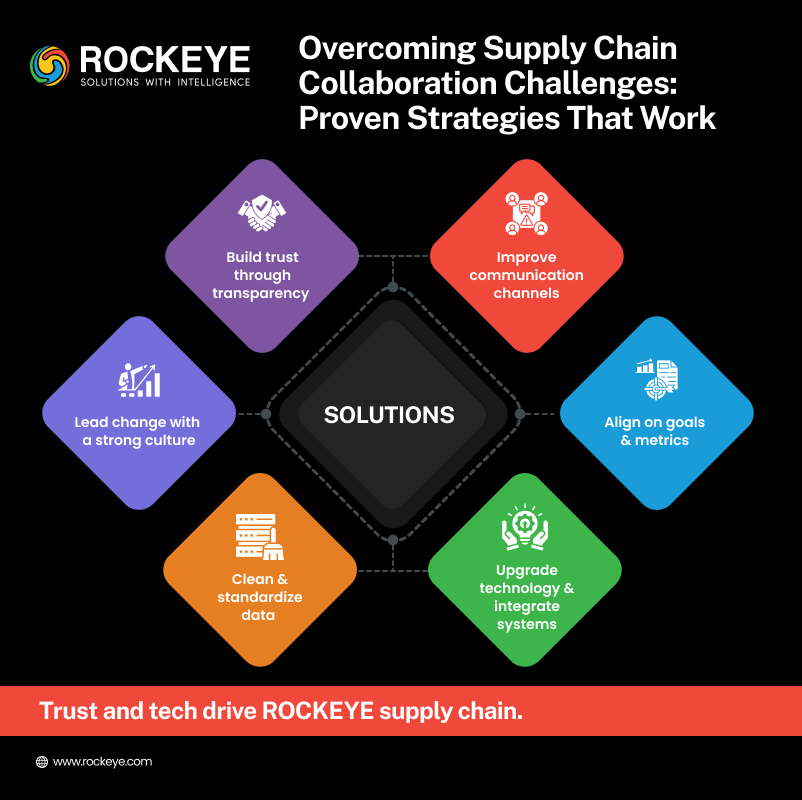 ROCKEYE
SOLUTIONS WITH INTELLIGENCE

Overcoming Supply Chain Collaboration Challenges: Proven Strategies That Work

Build trust through transparency

Improve communication channels

Lead change with a strong culture

SOLUTIONS

Align on goals & metrics

Clean & standardize data

Upgrade technology & integrate systems

Trust and tech drive ROCKEYE supply chain.

www.rockeye.com