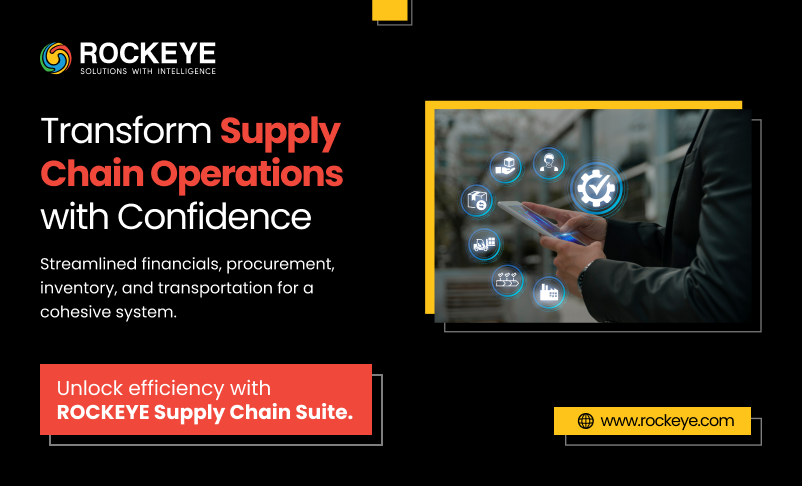 ROCKEYE
SOLUTIONS WITH INTELLIGENCE

Transform Supply Chain Operations with Confidence

Streamlined financials, procurement, inventory, and transportation for a cohesive system.

Unlock efficiency with ROCKEYE Supply Chain Suite.

www.rockeye.com