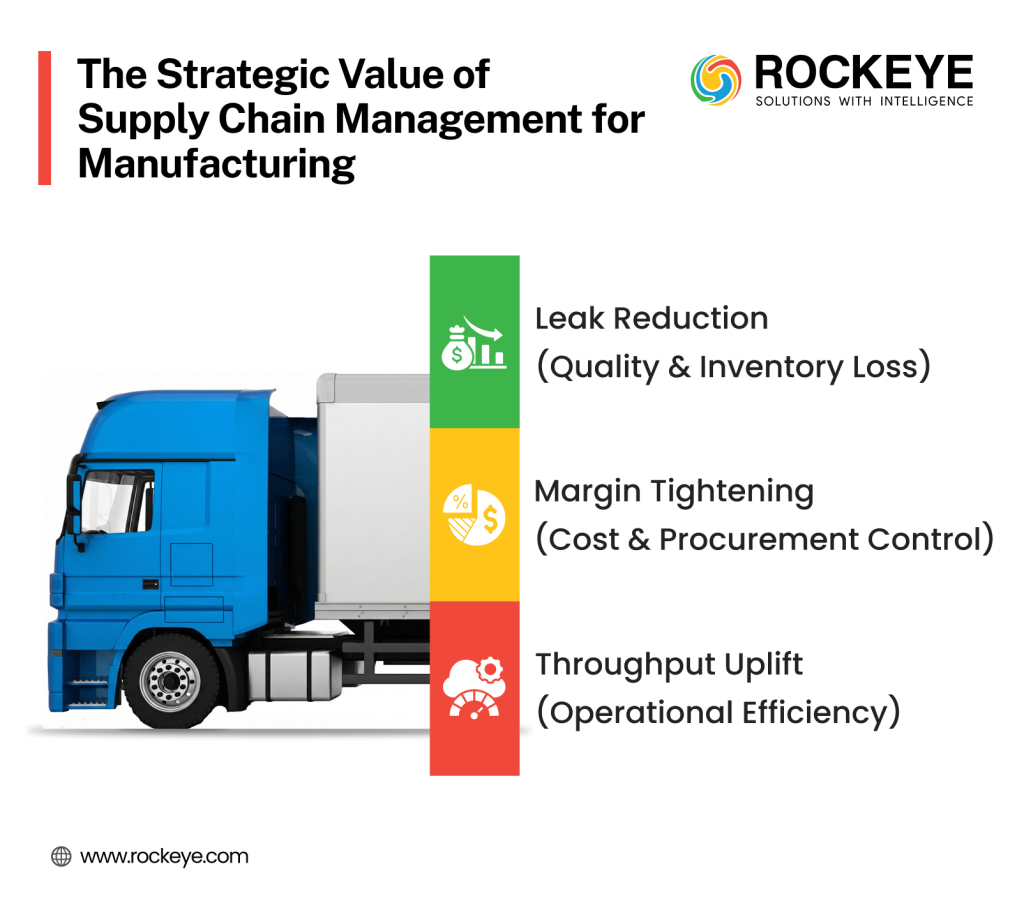 The Strategic Value of Supply Chain Management for Manufacturing

ROCKEYE
SOLUTIONS WITH INTELLIGENCE

Leak Reduction
(Quality & Inventory Loss)

Margin Tightening
(Cost & Procurement Control)

Throughput Uplift
(Operational Efficiency)

www.rockeye.com