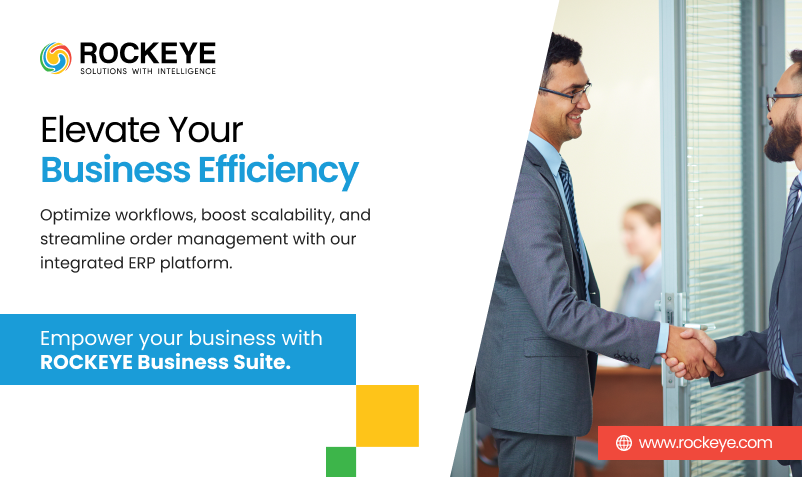 ROCKEYE
SOLUTIONS WITH INTELLIGENCE

Elevate Your
Business Efficiency

Optimize workflows, boost scalability, and streamline order management with our integrated ERP platform.

Empower your business with
ROCKEYE Business Suite.

www.rockeye.com